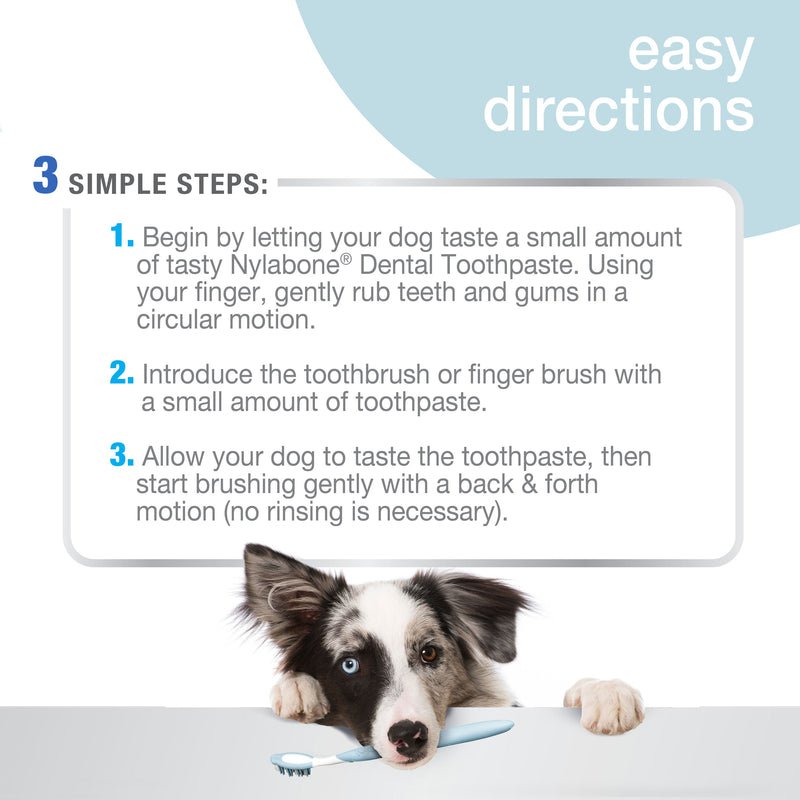 easy directions

3 SIMPLE STEPS:

1. Begin by letting your dog taste a small amount of tasty Nylabone® Dental Toothpaste. Using your finger, gently rub teeth and gums in a circular motion.

2. Introduce the toothbrush or finger brush with a small amount of toothpaste.

3. Allow your dog to taste the toothpaste, then start brushing gently with a back & forth motion (no rinsing is necessary).